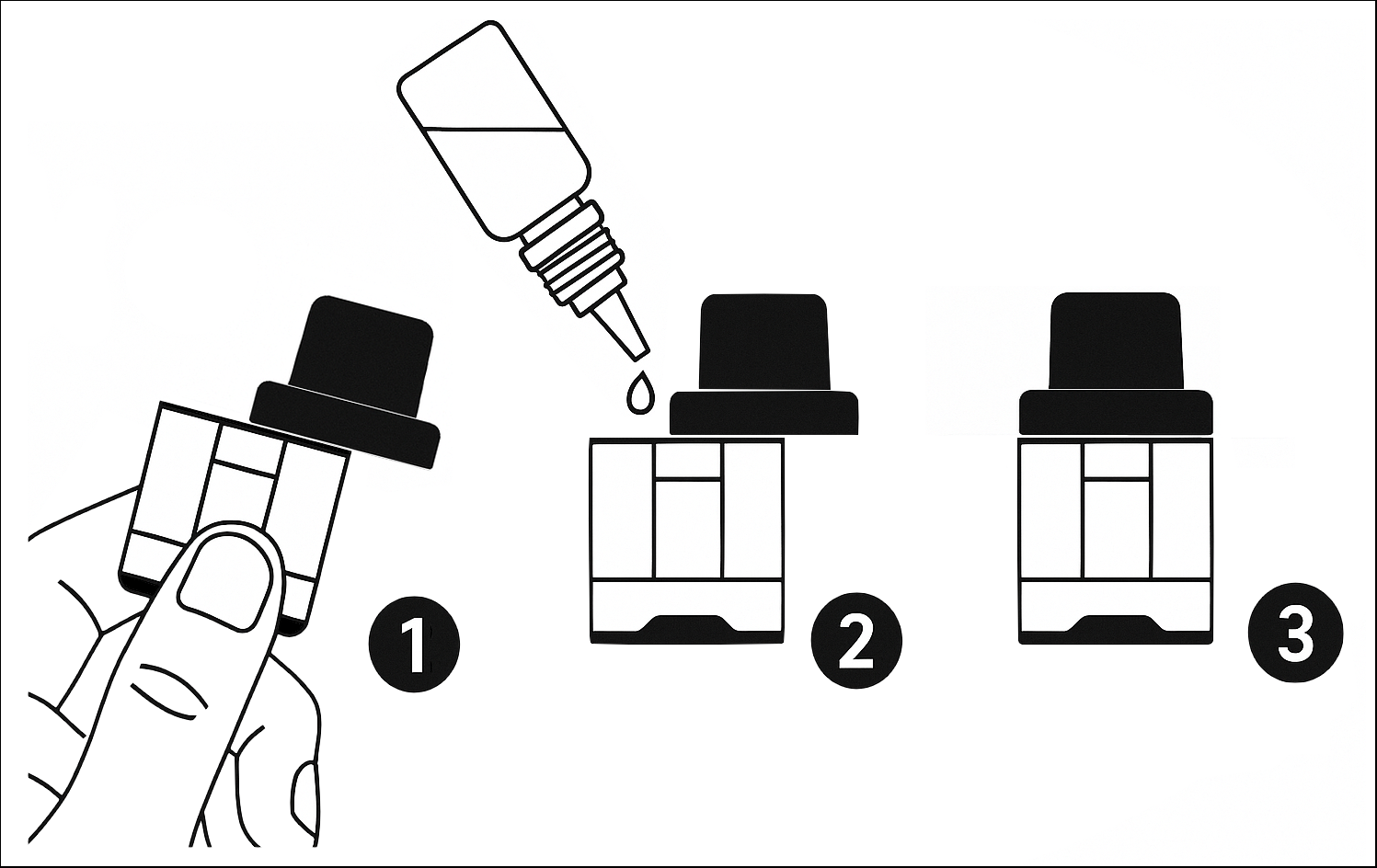 1

2

3